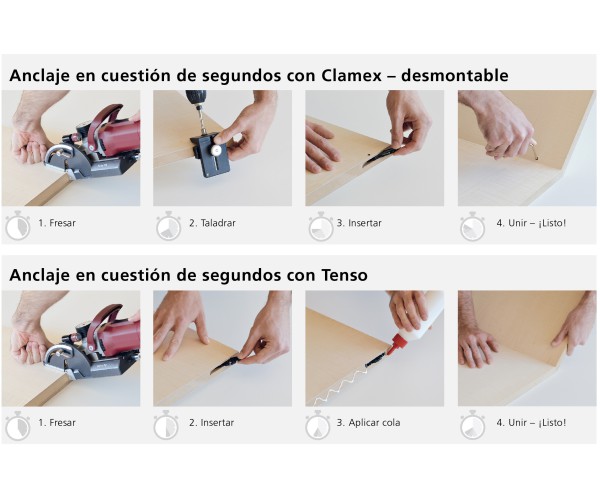 Anclaje en cuestión de segundos con Clamex – desmontable

1. Fresar

2. Taladrar

3. Insertar

4. Unir – ¡Listo!

Anclaje en cuestión de segundos con Tenso

1. Fresar

2. Insertar

3. Aplicar cola

4. Unir – ¡Listo!