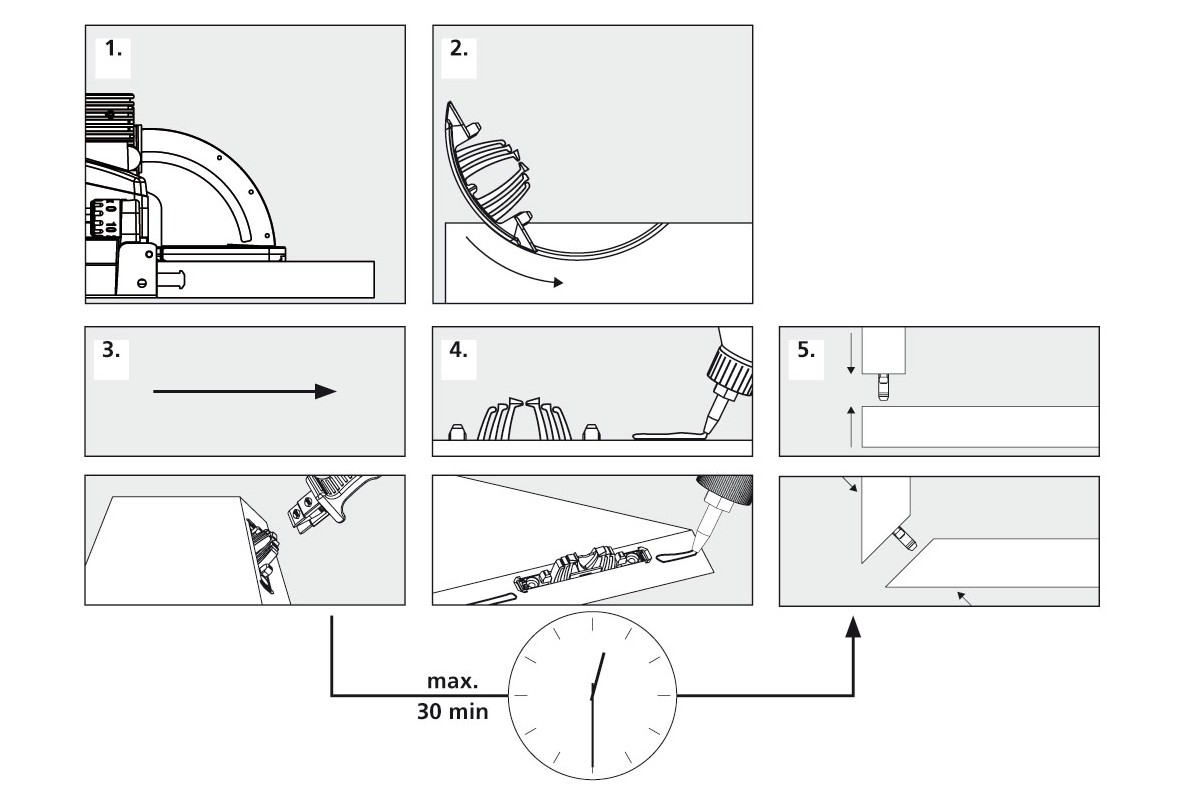 1.

2.

3.

4.

5.

max.
30 min